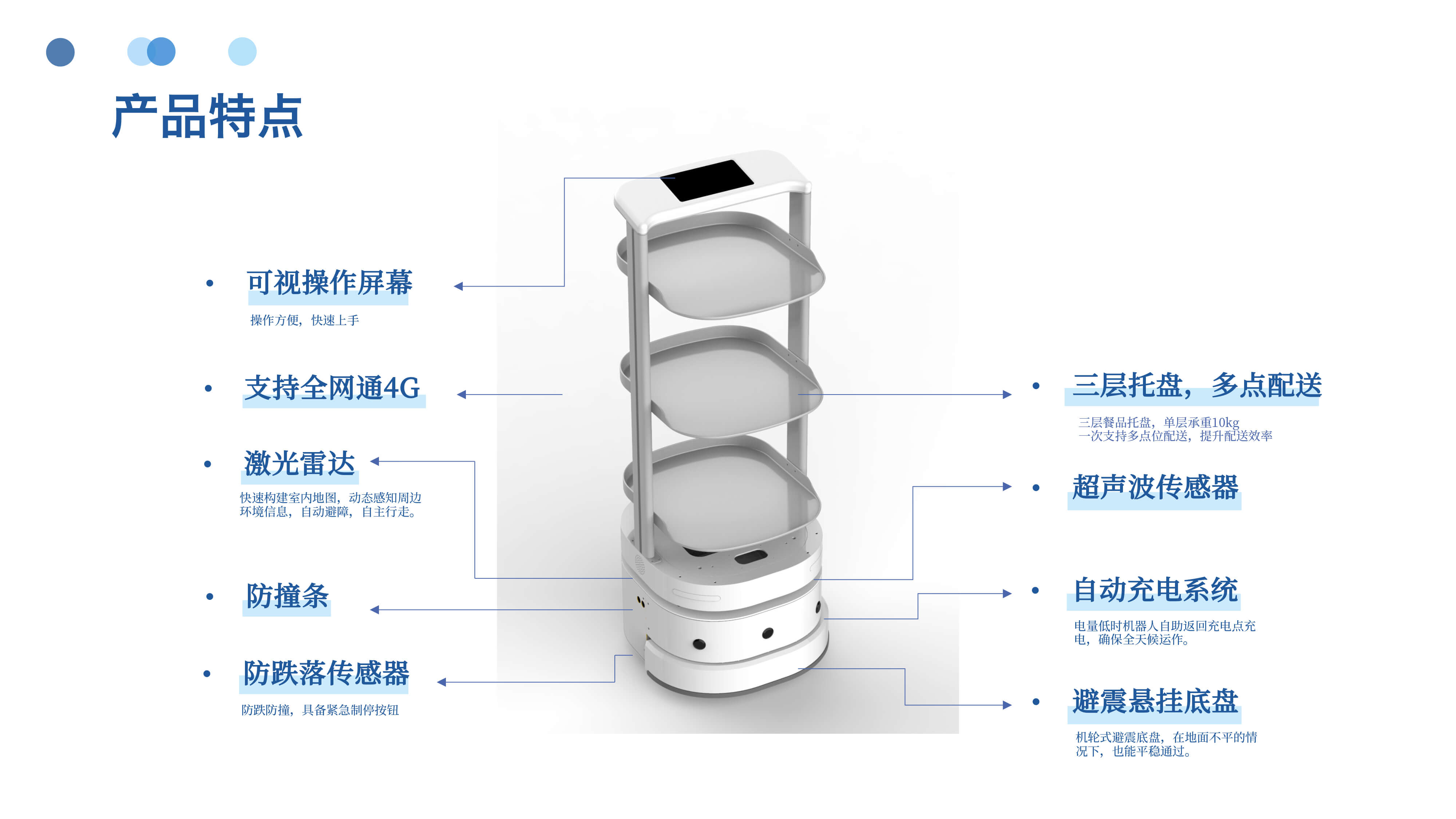 产品特点

• 可视操作屏幕

操作方便，快速上手

• 支持全网通4G

• 激光雷达

快速构建室内地图，动态感知周边环境信息，自动避障，自主行走。

• 防撞条

• 防跌落传感器

防跌防撞，具备紧急制停按钮

• 三层托盘，多点配送

三层餐品托盘，单层承重10kg
一次支持多点位配送，提升配送效率

• 超声波传感器

• 自动充电系统

电量低时机器人自助返回充电点充电，确保全天候运作。

• 避震悬挂底盘

机轮式避震底盘，在地面不平的情况下，也能平稳通过。